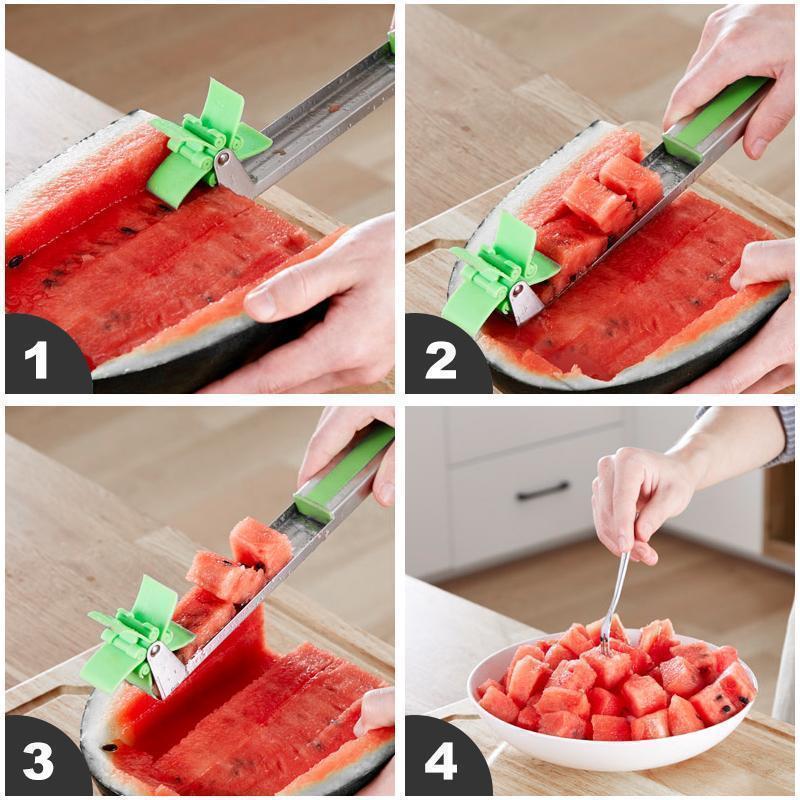 1

2

3

4